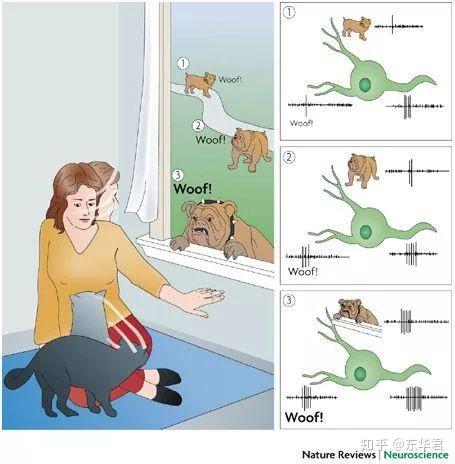 1
Woof!
2
Woof!
3
Woof!

1
Woof!

2
Woof!

3
Woof!

知乎 @东华君

Nature Reviews | Neuroscience